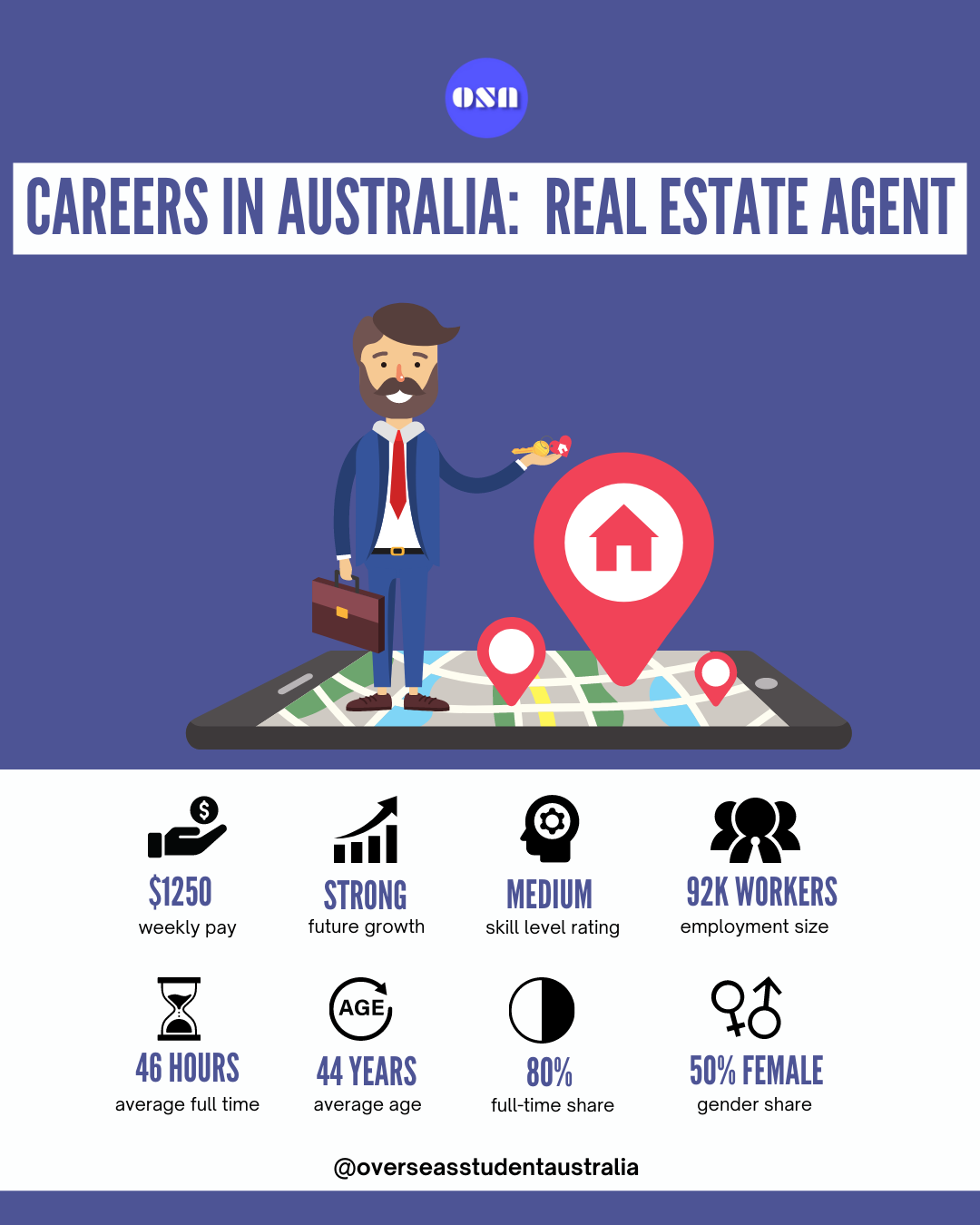 OSA

CAREERS IN AUSTRALIA: REAL ESTATE AGENT

$1250
weekly pay

STRONG
future growth

MEDIUM
skill level rating

92K WORKERS
employment size

46 HOURS
average full time

AGE

44 YEARS
average age

80%
full-time share

50% FEMALE
gender share

@overseasstudentaustralia