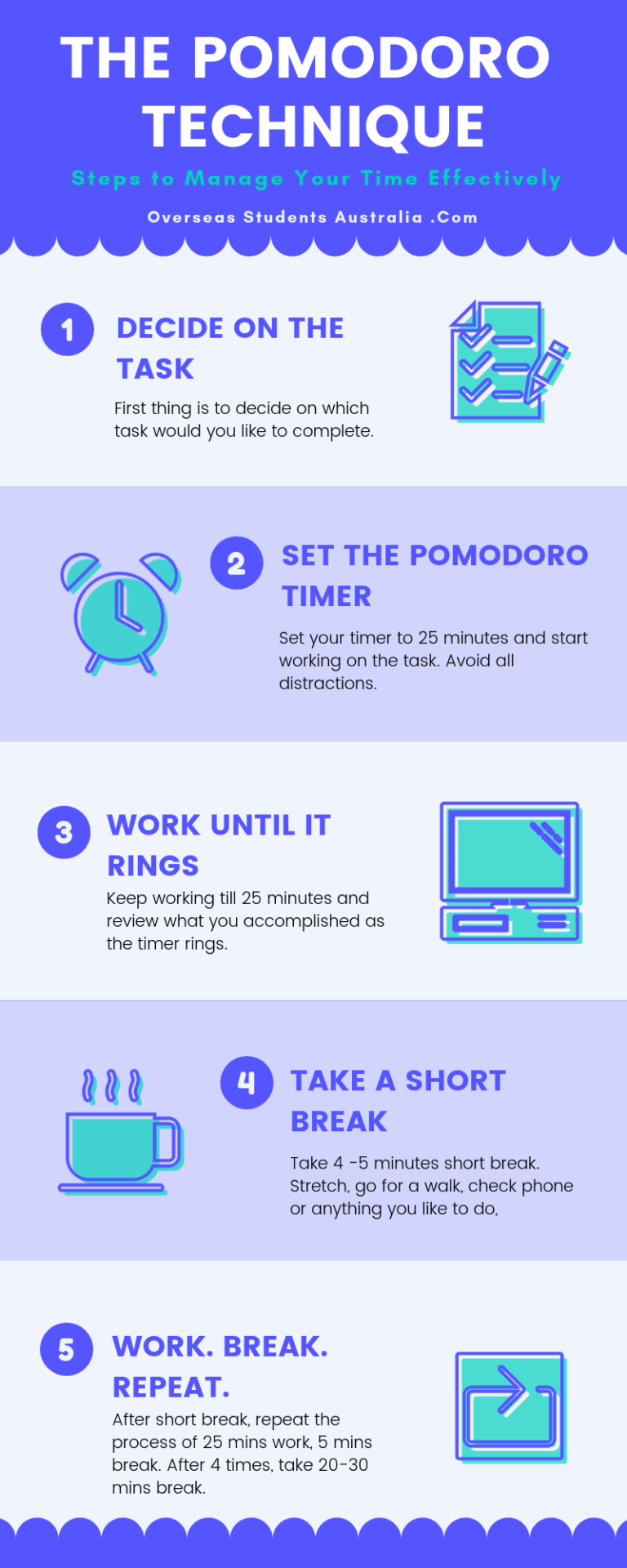 THE POMODORO TECHNIQUE

Steps to Manage Your Time Effectively

Overseas Students Australia .Com

1 DECIDE ON THE TASK

First thing is to decide on which task would you like to complete.

2 SET THE POMODORO TIMER

Set your timer to 25 minutes and start working on the task. Avoid all distractions.

3 WORK UNTIL IT RINGS

Keep working till 25 minutes and review what you accomplished as the timer rings.

4 TAKE A SHORT BREAK

Take 4 -5 minutes short break. Stretch, go for a walk, check phone or anything you like to do,

5 WORK. BREAK. REPEAT.

After short break, repeat the process of 25 mins work, 5 mins break. After 4 times, take 20-30 mins break.